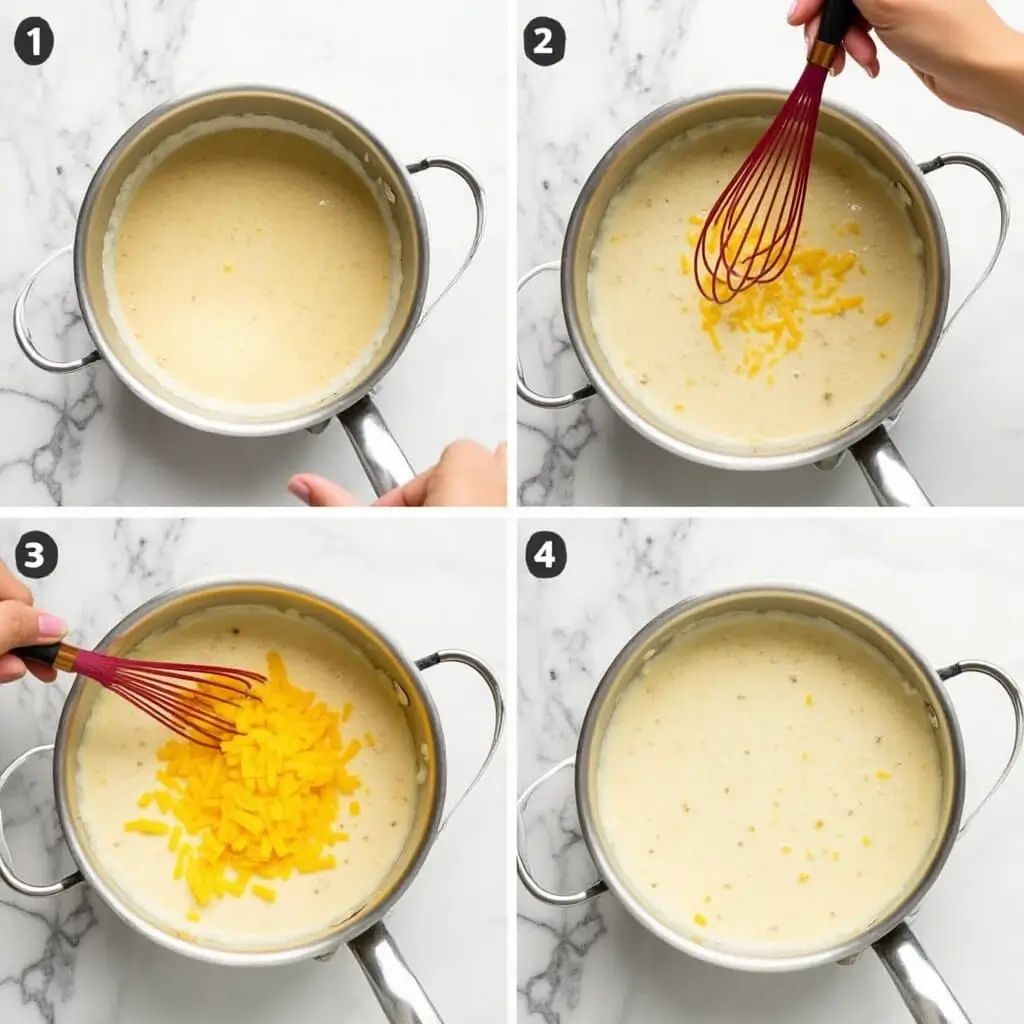 1

2

3

4