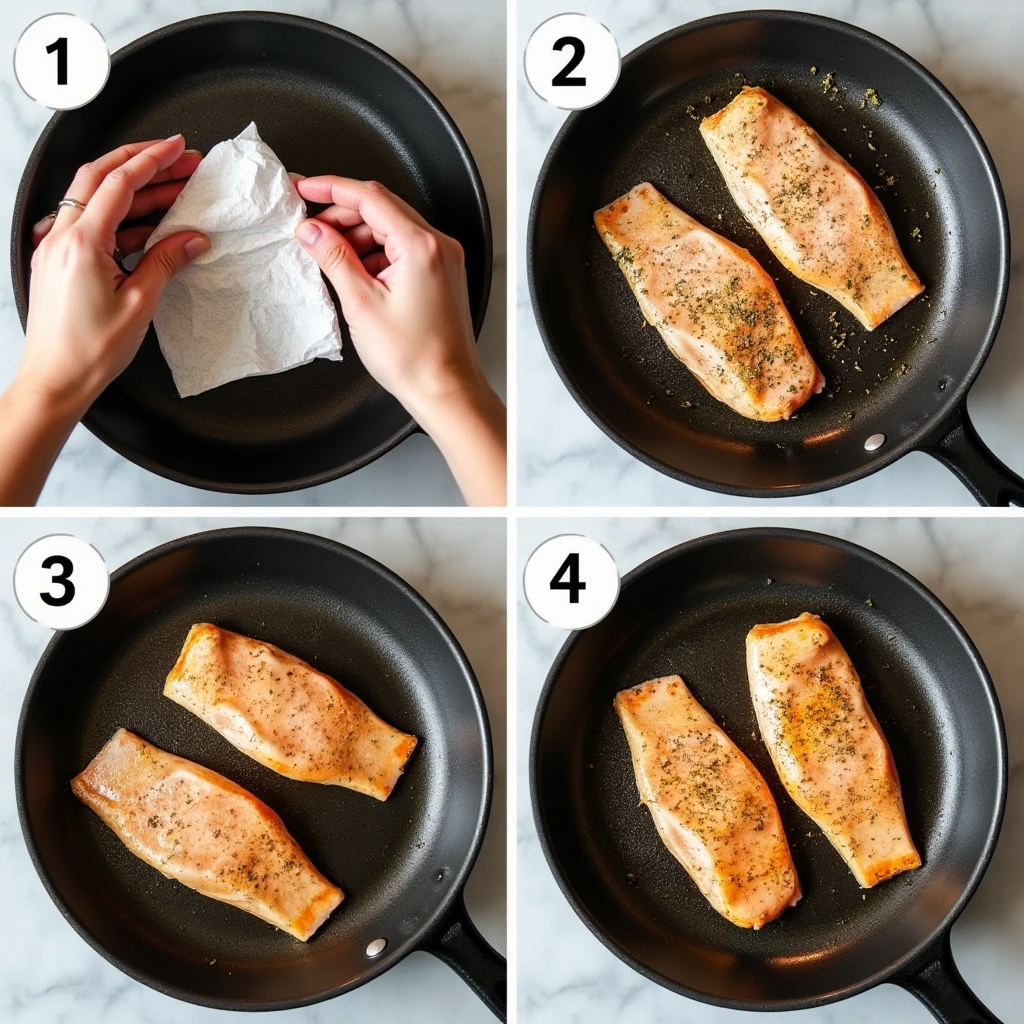 1

2

3

4