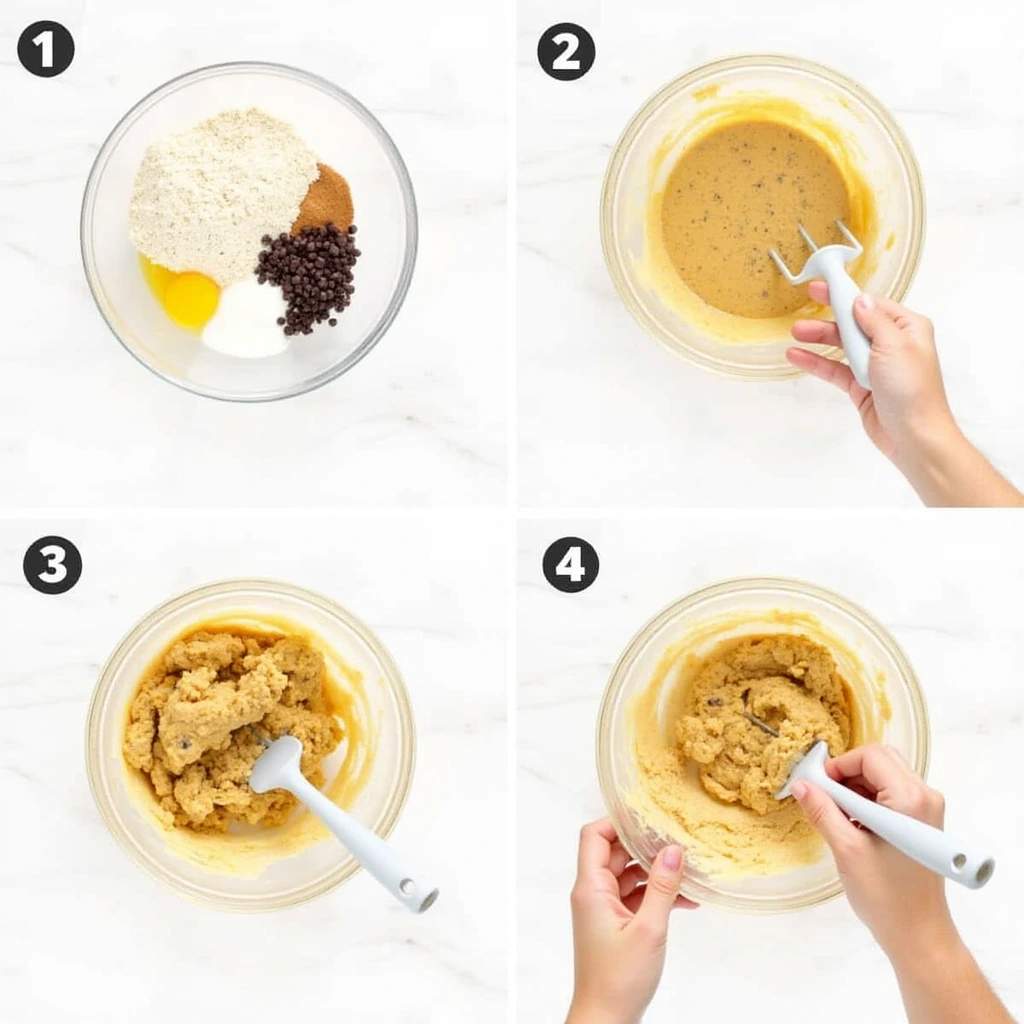 1

2

3

4