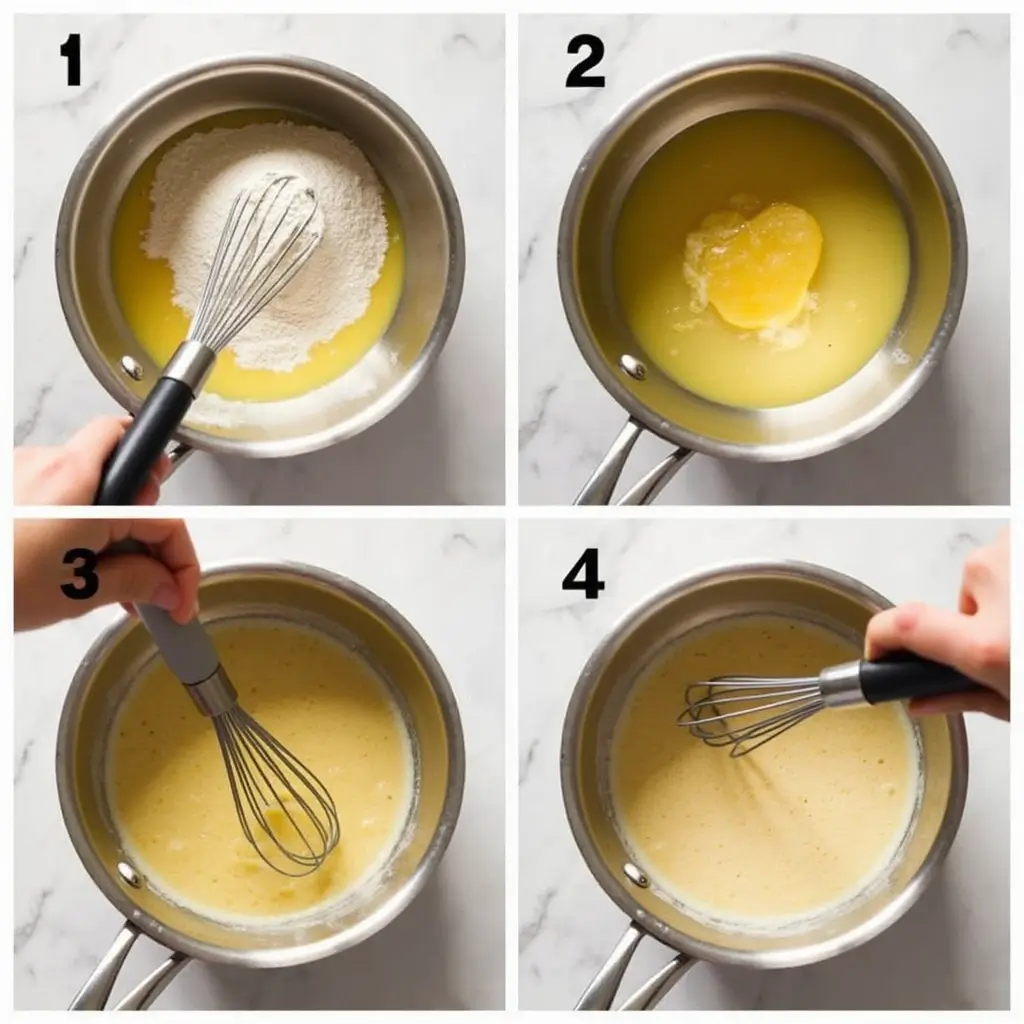 1

2

3

4